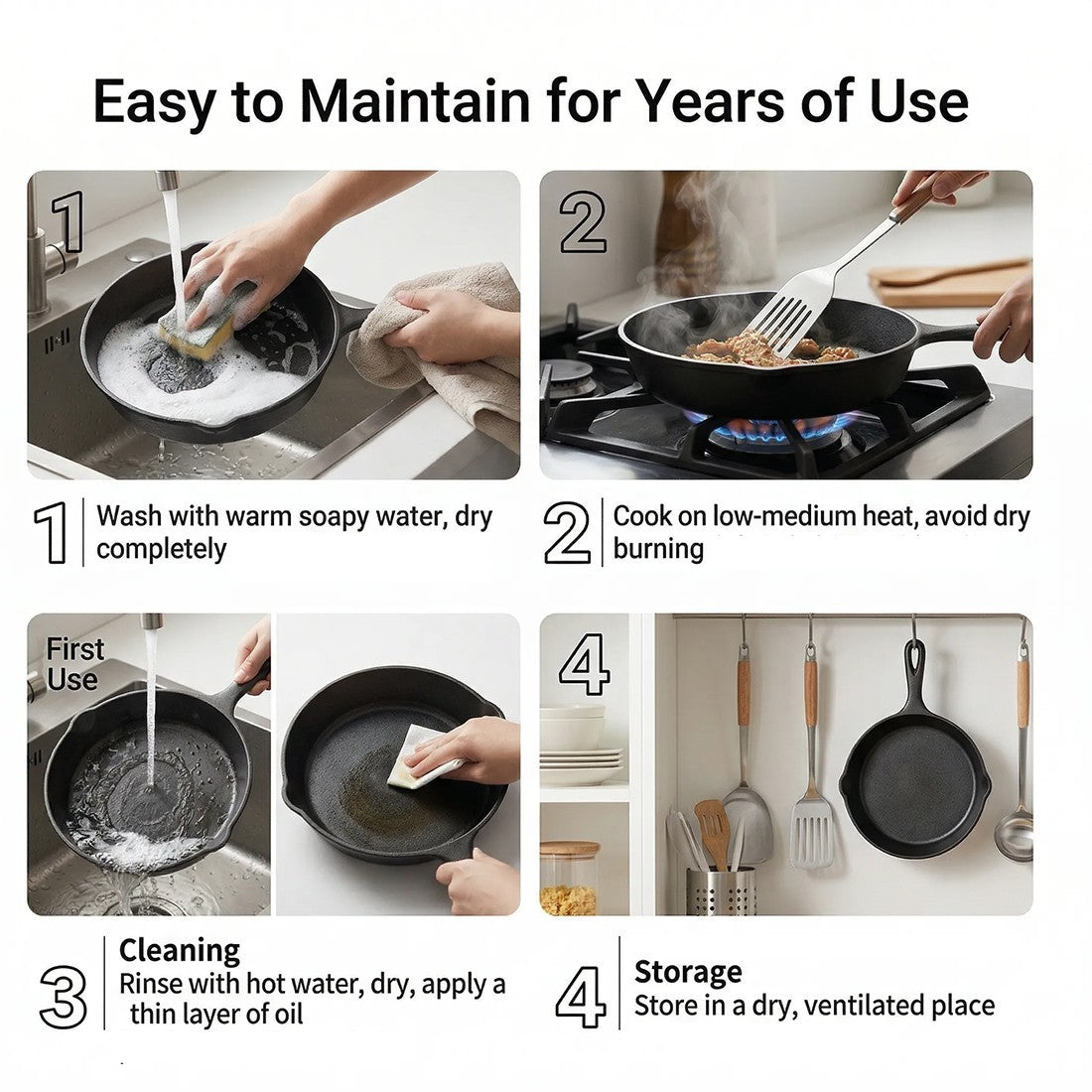 Easy to Maintain for Years of Use

1

2

1 Wash with warm soapy water, dry completely

2 Cook on low-medium heat, avoid dry burning

First Use

4

3 Cleaning
Rinse with hot water, dry, apply a thin layer of oil

4 Storage
Store in a dry, ventilated place